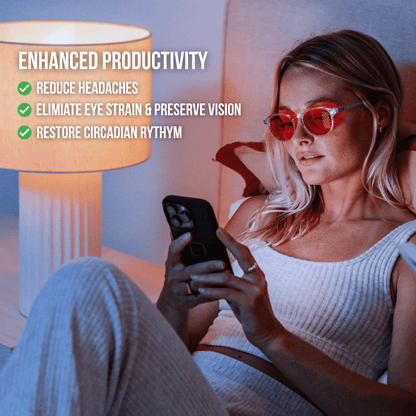 ENHANCED PRODUCTIVITY

REDUCE HEADACHES

ELIMIATE EYE STRAIN & PRESERVE VISION

RESTORE CIRCADIAN RYTHYM